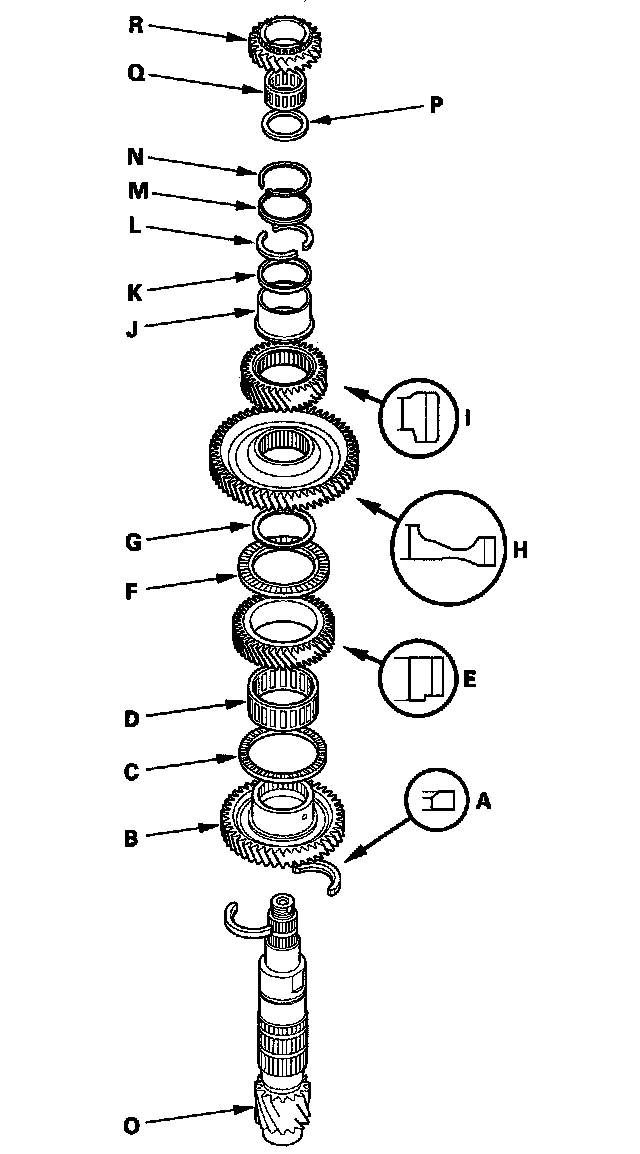 R
Q
P
N
M
L
K
J
I
H
G
F
E
D
C
A
B
O