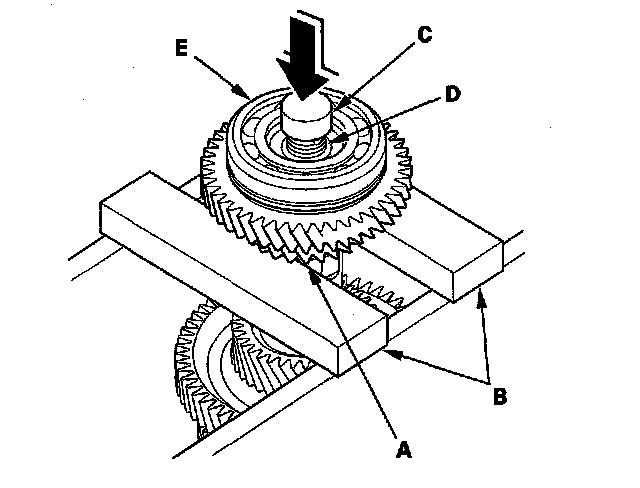 E
C
D
B
A