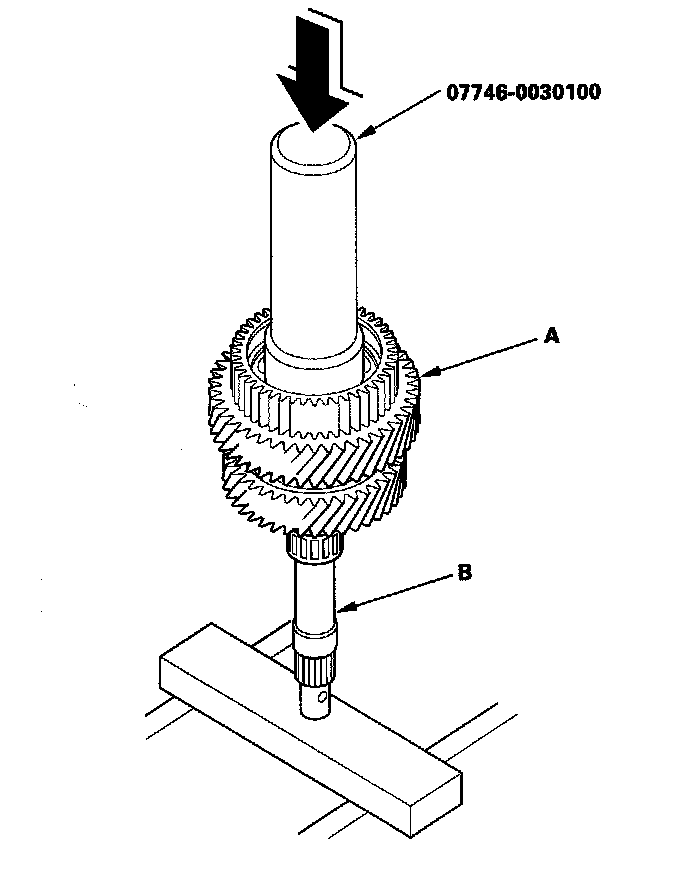 07746-0030100

A

B