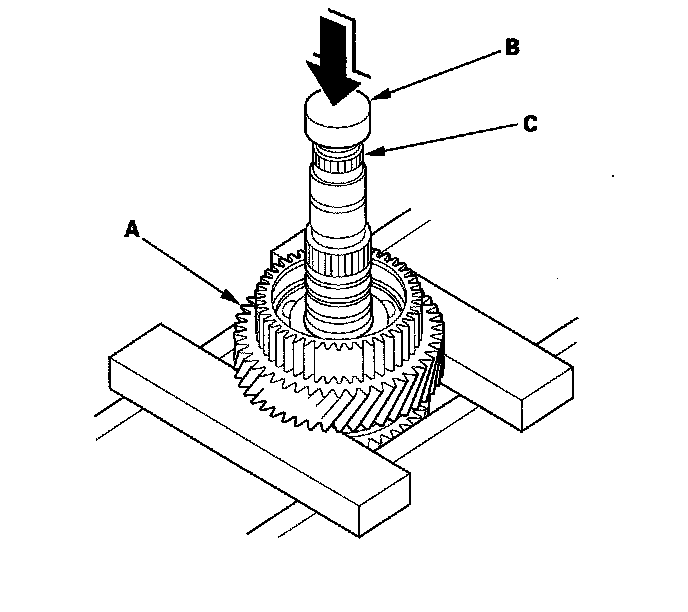 B
C
A