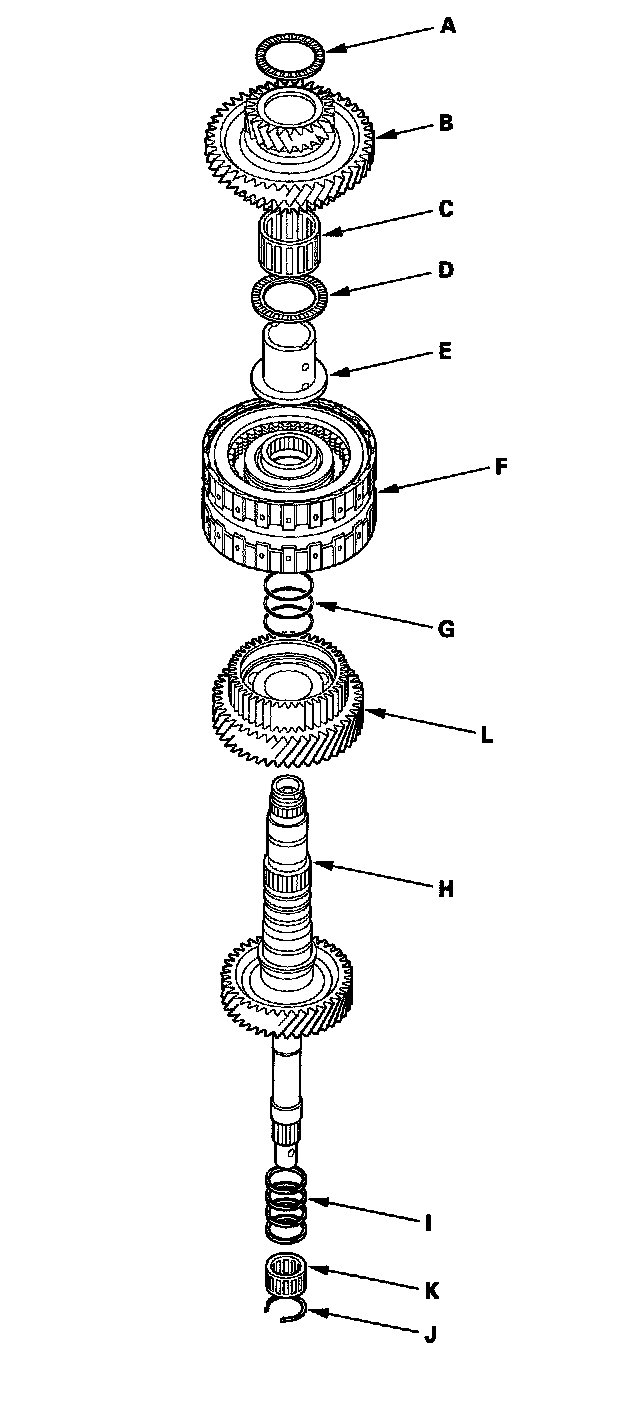 A
B
C
D
E
F
G
L
H
I
K
J