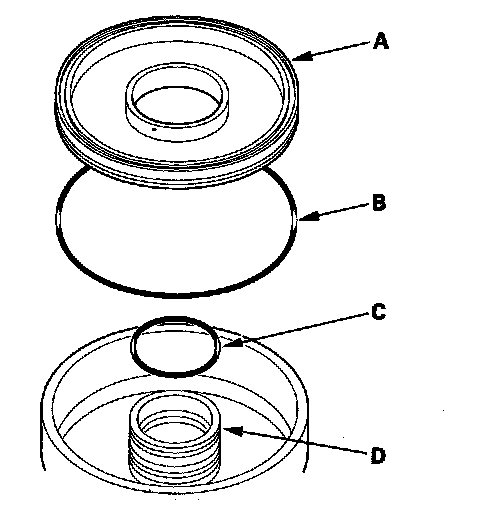 A
B
C
D