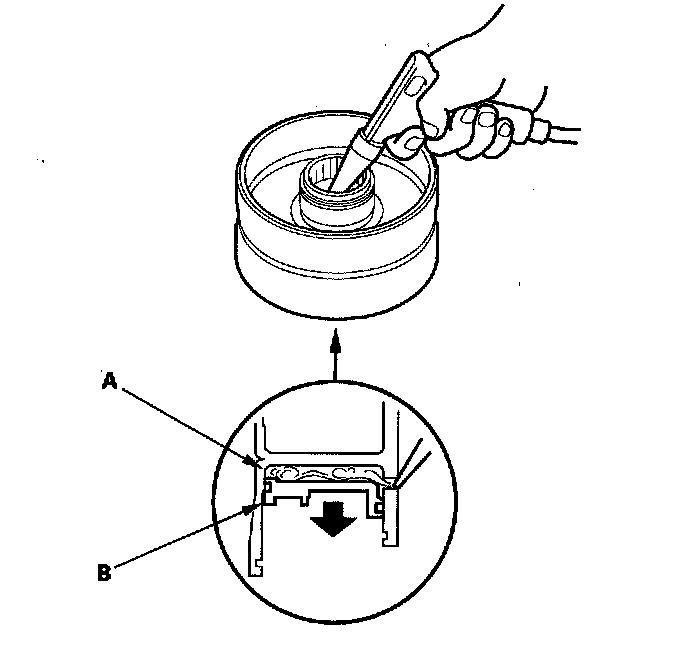 A

B