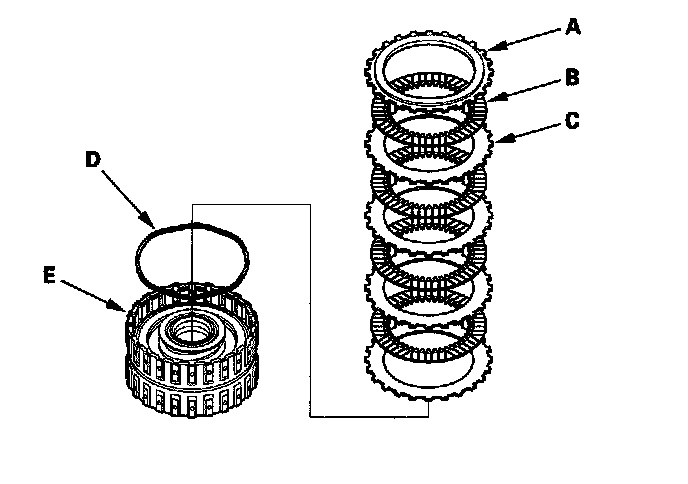 A
B
C
D
E