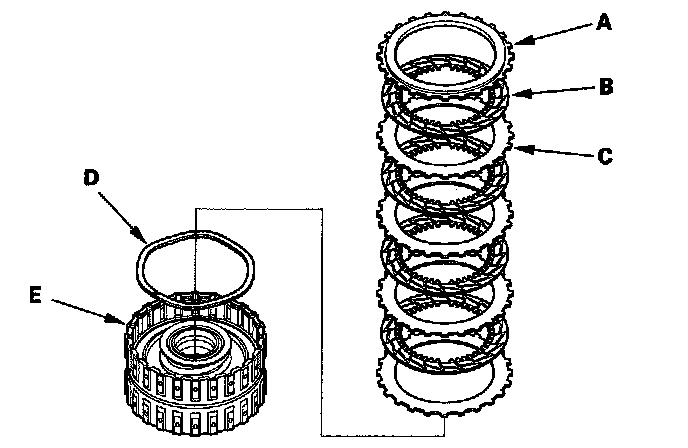 A
B
C
D
E