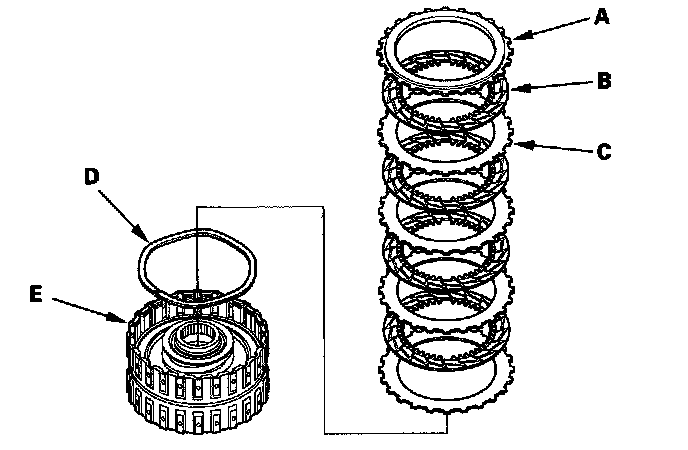 A
B
C
D
E