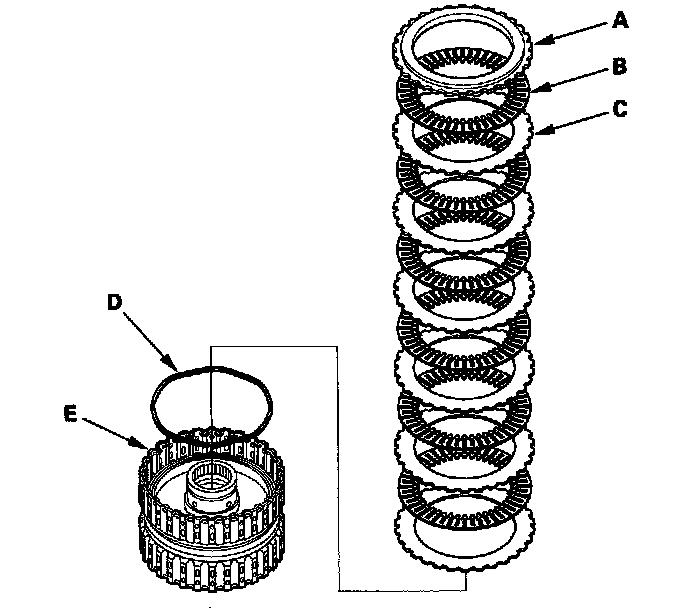 A
B
C
D
E