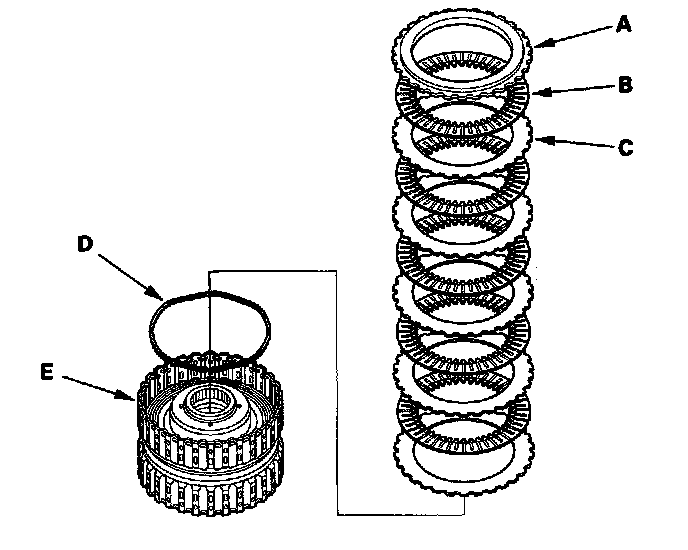 A
B
C
D
E