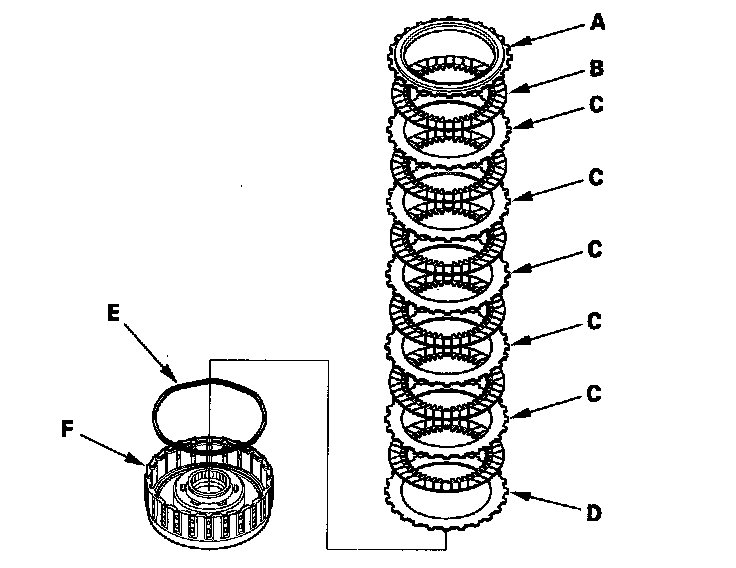 A
B
C
C
C
C
C
D
E
F