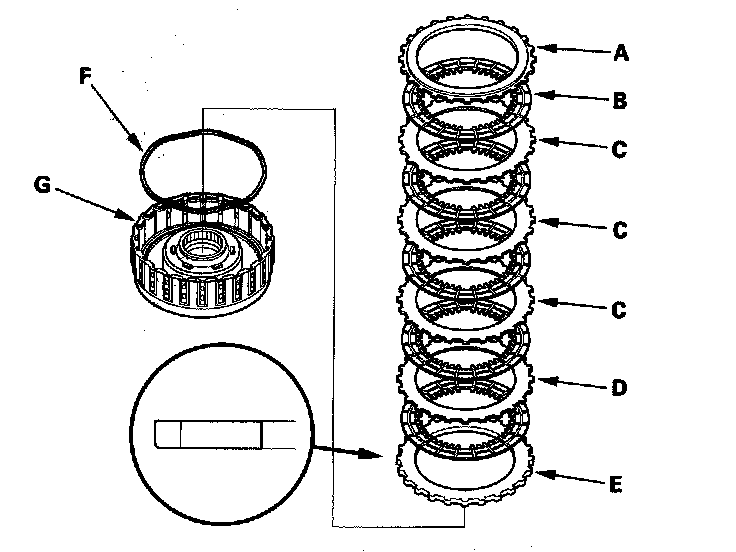 F
G
A
B
C
C
C
D
E