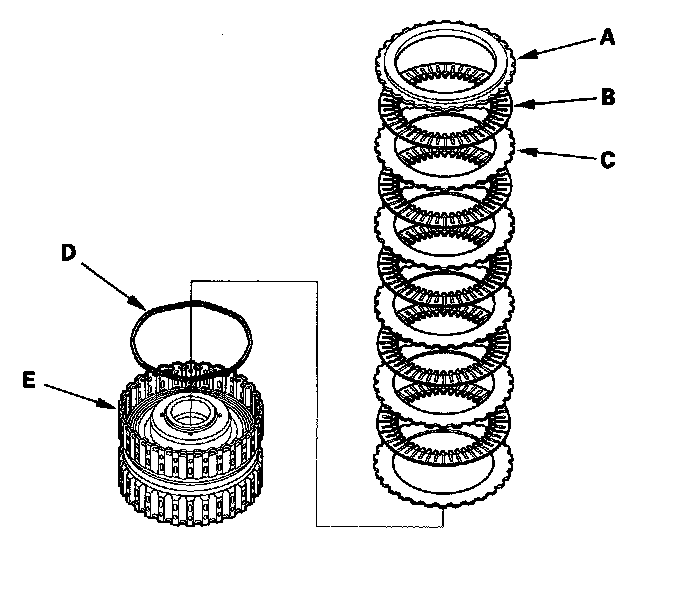 A
B
C
D
E