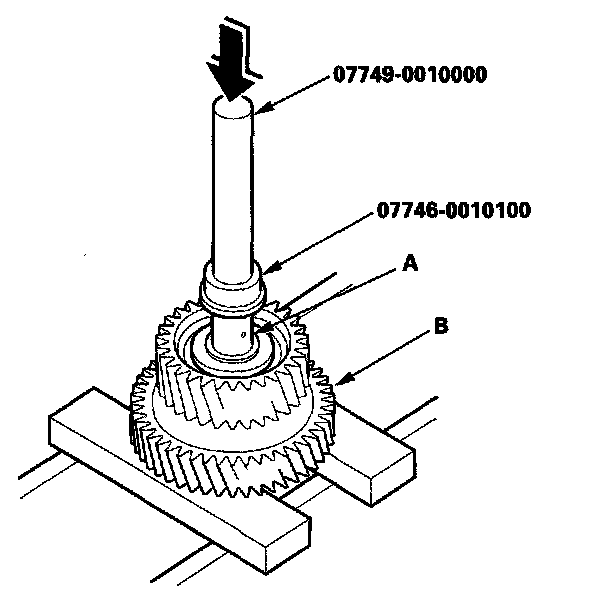 07749-0010000

07746-0010100

A

B