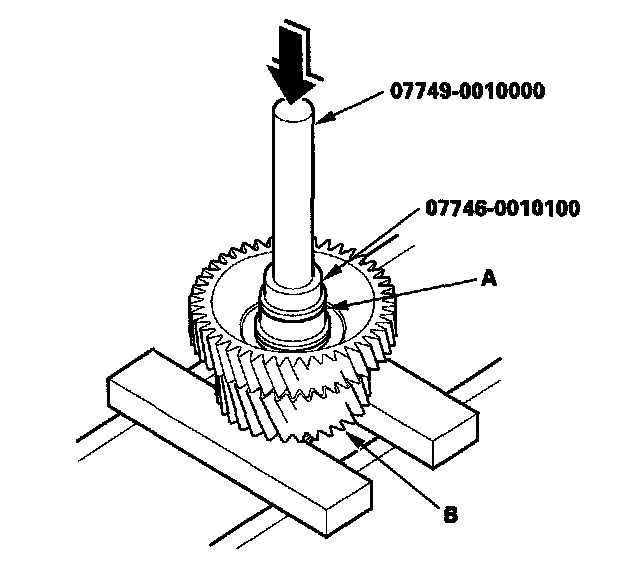 07749-0010000

07746-0010100

A

B