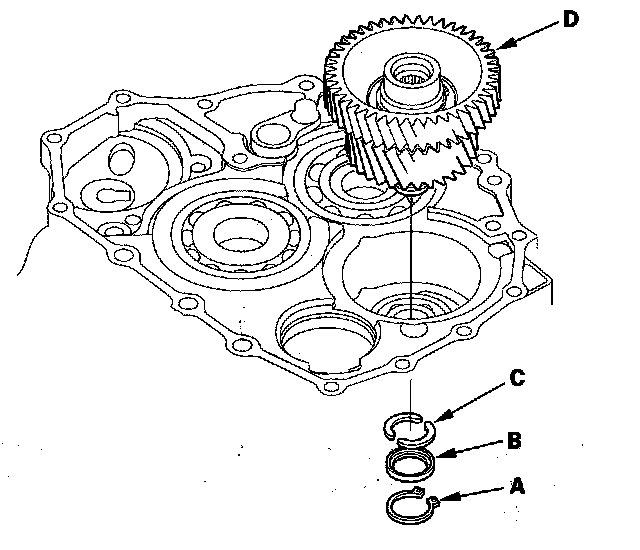 D

C

B

A