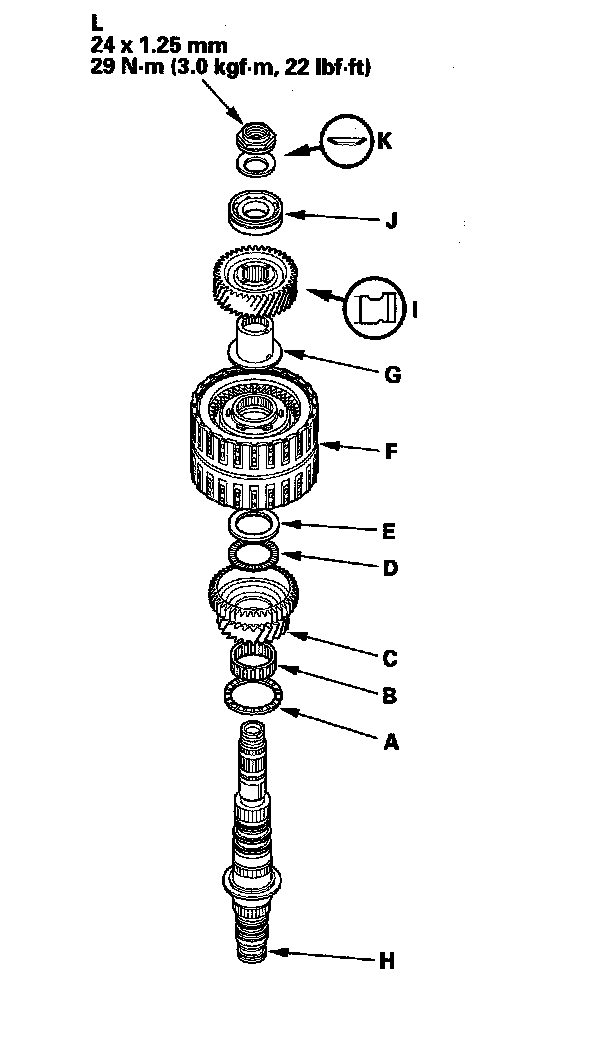 L
24 x 1.25 mm
29 N·m (3.0 kgf·m, 22 lbf·ft)

K

J

I

G

F

E

D

C

B

A

H