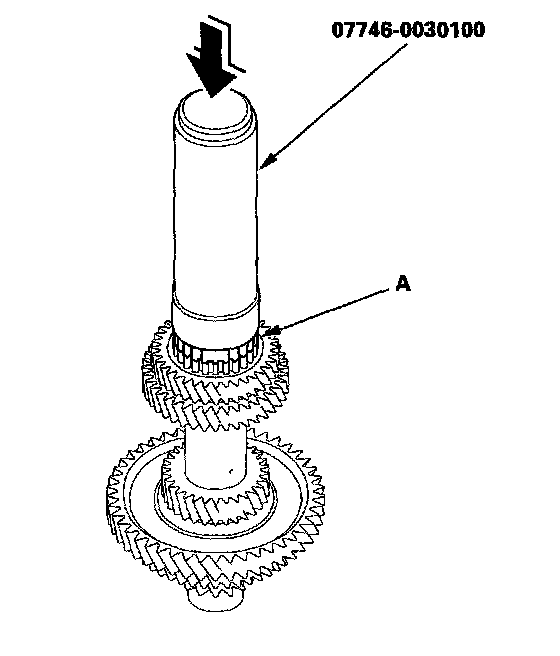 07746-0030100

A