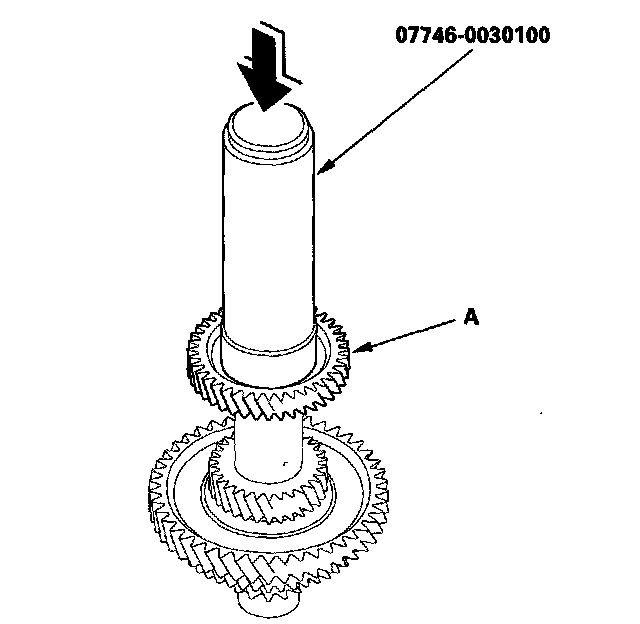 07746-0030100

A