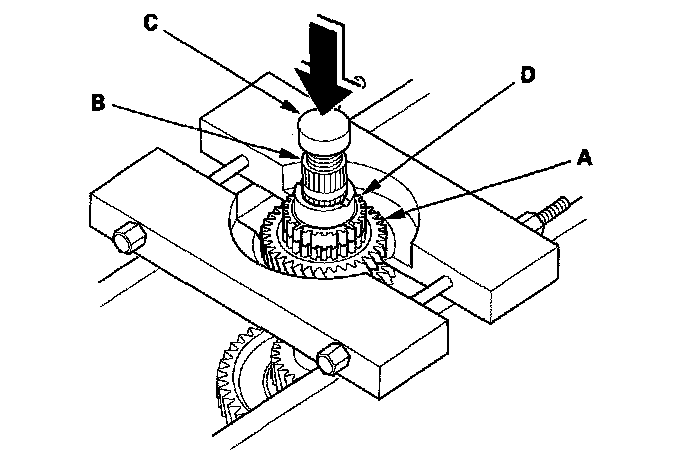 C

B

D

A