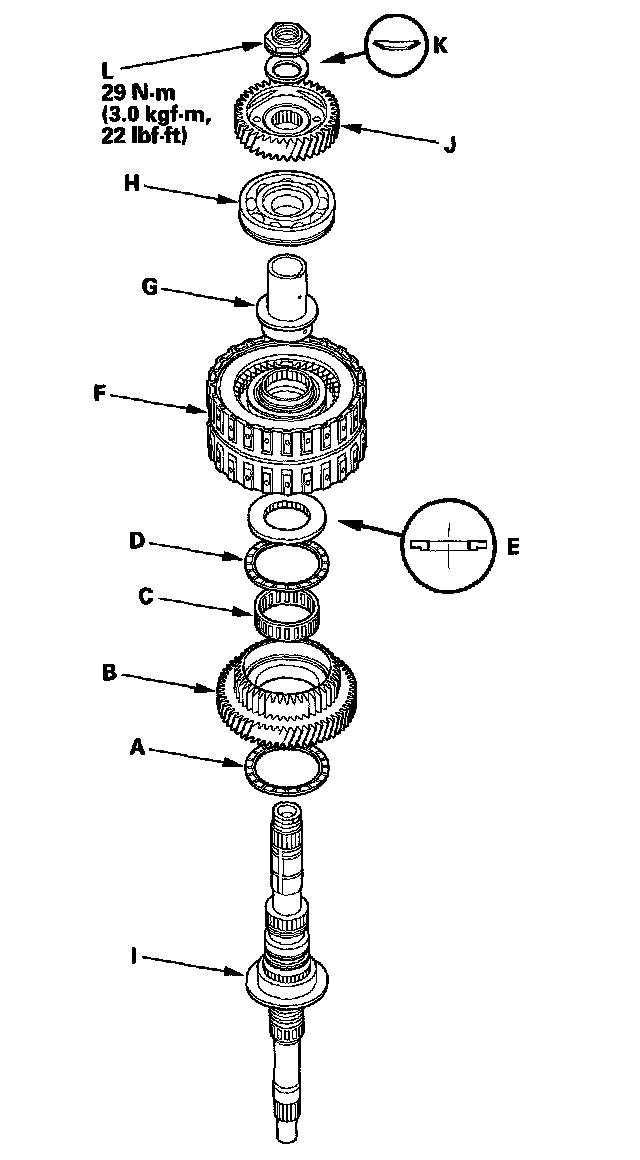 L
29 N·m
(3.0 kgf·m,
22 lbf·ft)

K

J

H

G

F

E

D

C

B

A

I