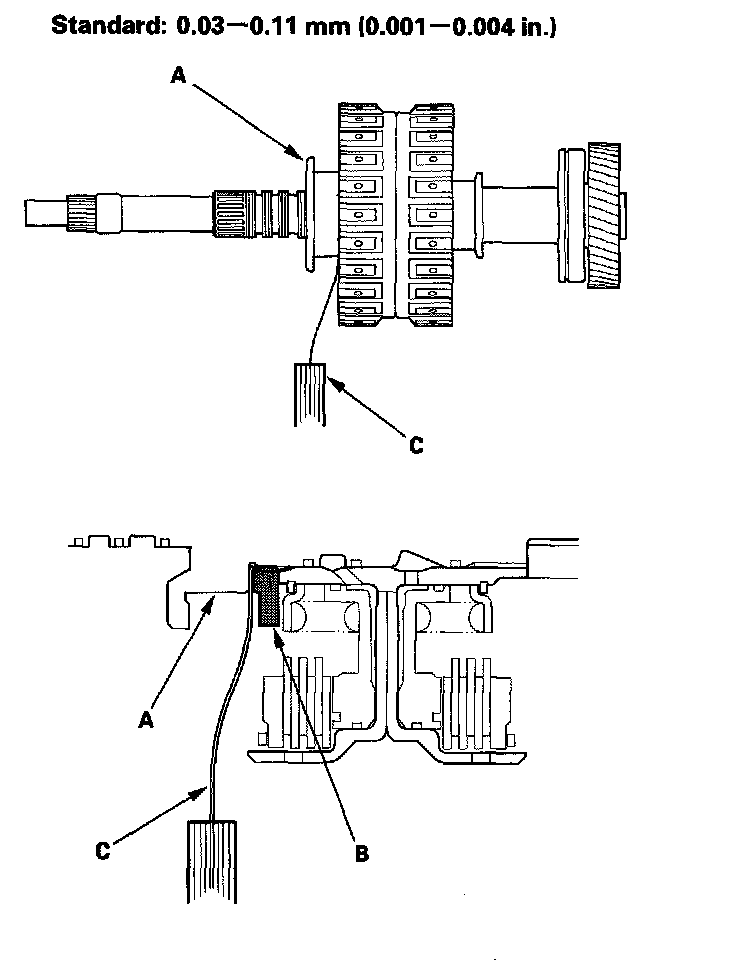 Standard: 0.03—0.11 mm (0.001—0.004 in.)

A

C

A

C

B