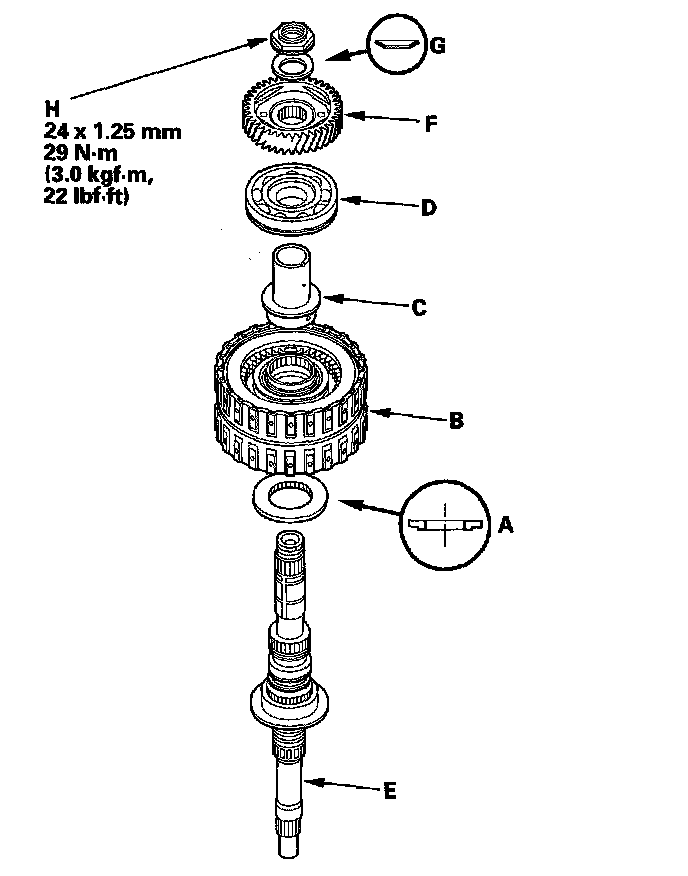 G

H
24 x 1.25 mm
29 N·m
(3.0 kgf·m,
22 lbf·ft)

F

D

C

B

A

E