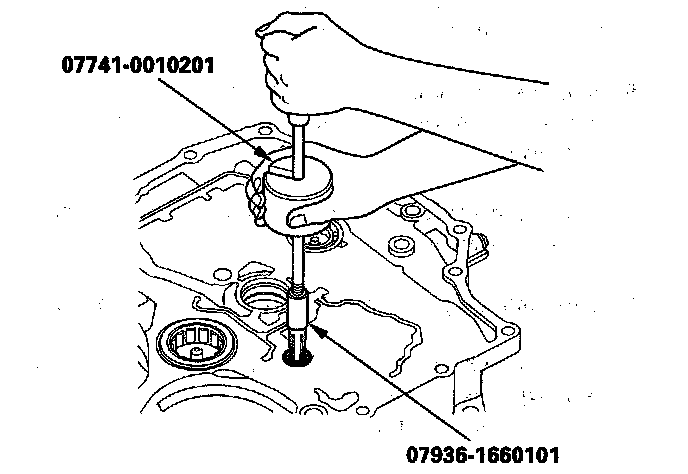 07741-0010201

07936-1660101