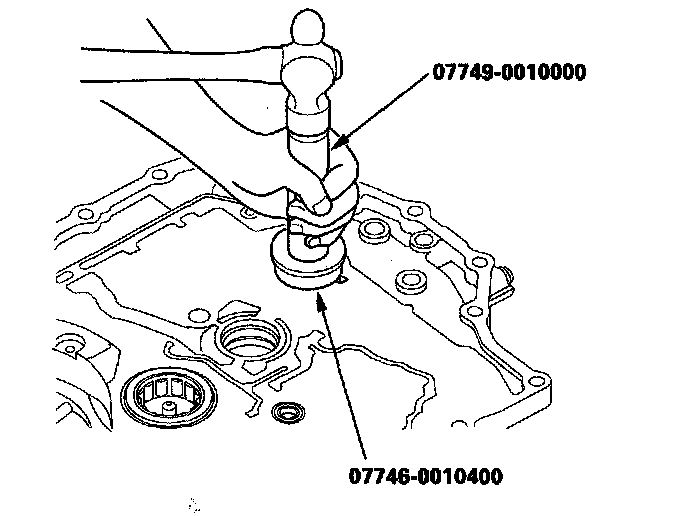 07749-0010000

07746-0010400