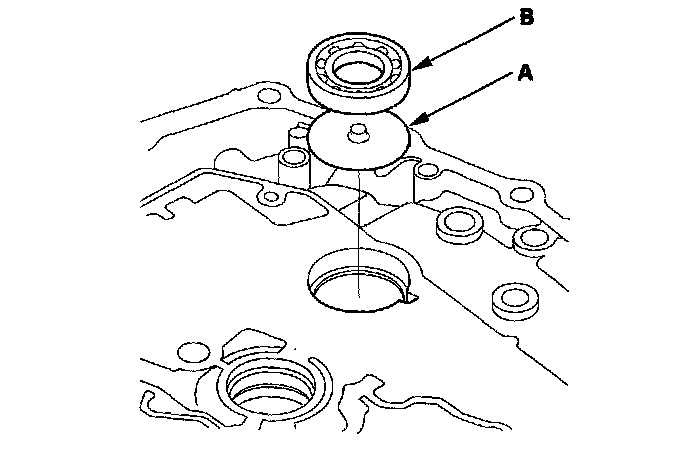 B
A