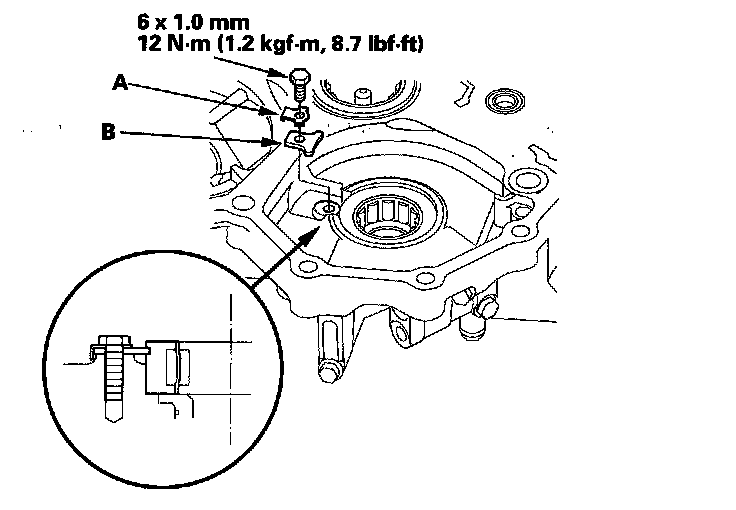 6 x 1.0 mm
12 N·m (1.2 kgf·m, 8.7 lbf·ft)

A

B