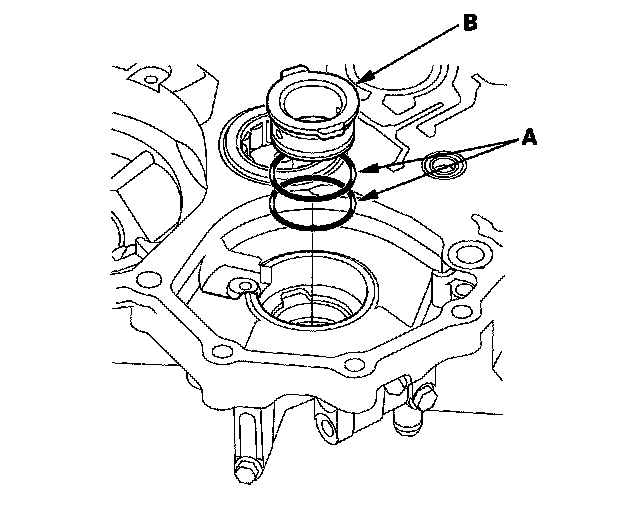 B
A