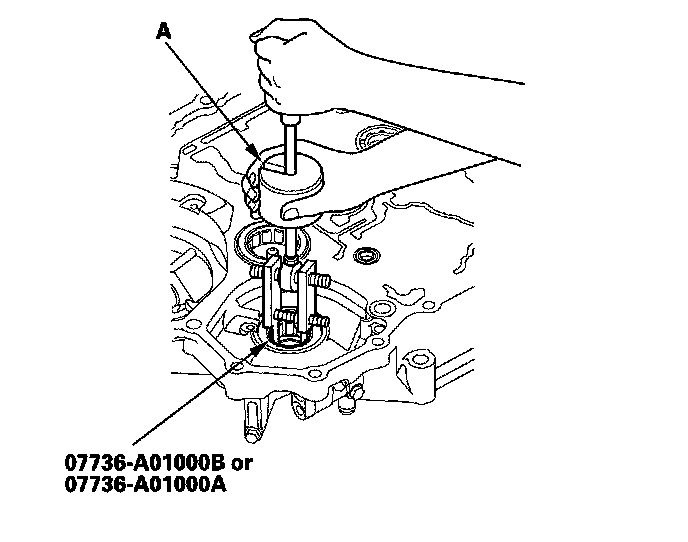 A

07736-A01000B or
07736-A01000A