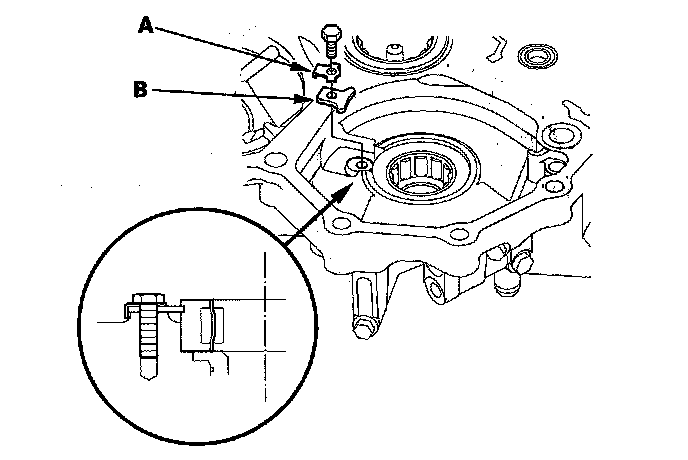 A
B