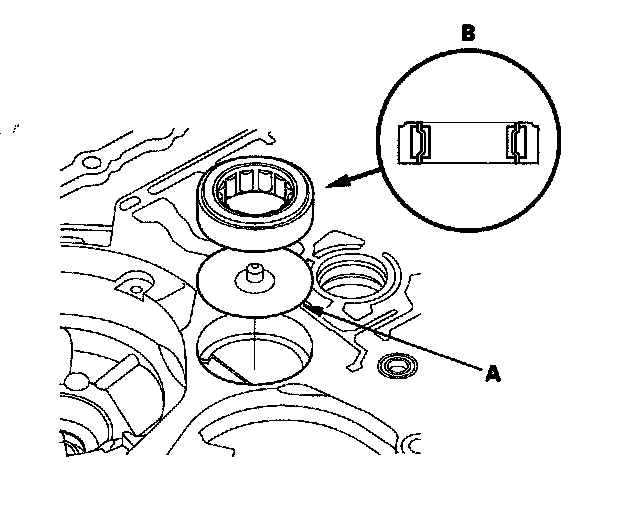 B

A