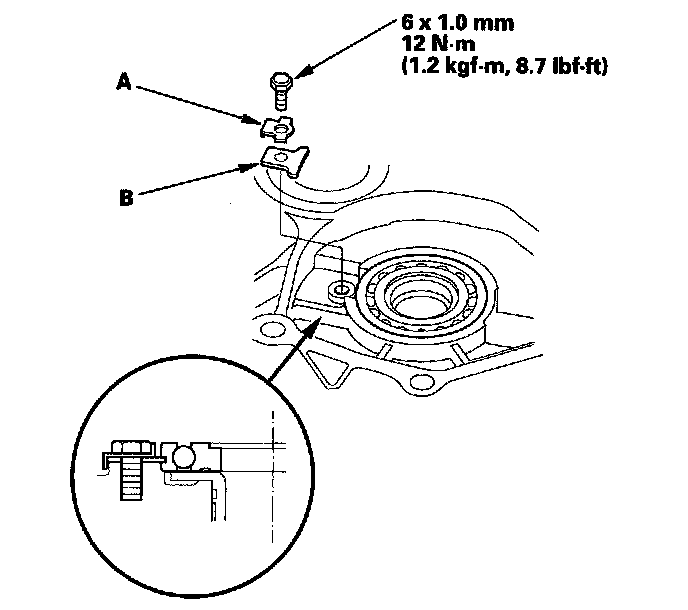 6 x 1.0 mm
12 N·m
(1.2 kgf·m, 8.7 lbf·ft)

A

B