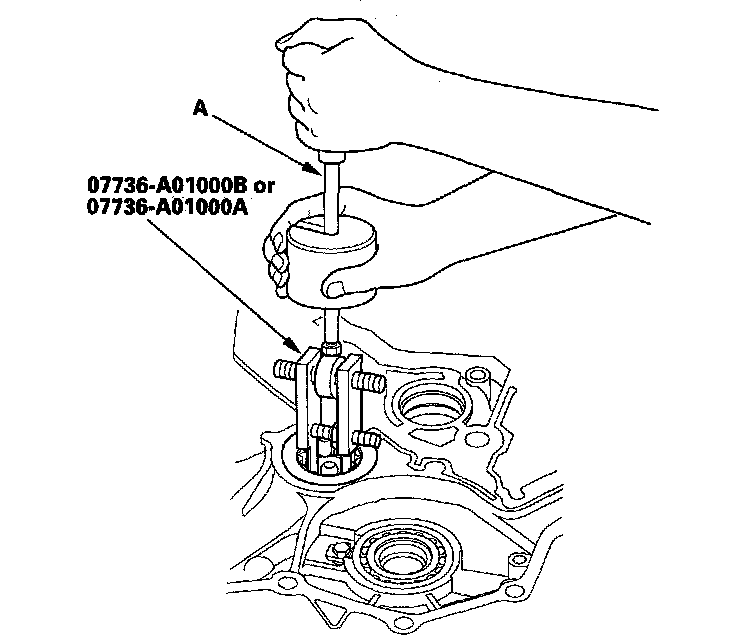 A

07736-A01000B or
07736-A01000A