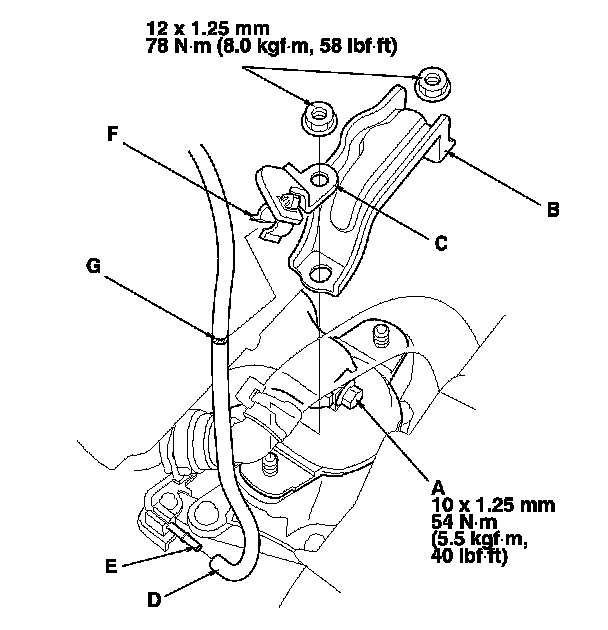 12 x 1.25 mm
78 N·m (8.0 kgf·m, 58 lbf·ft)

F

B

C

G

A
10 x 1.25 mm
54 N·m
(5.5 kgf·m,
40 lbf·ft)

E

D