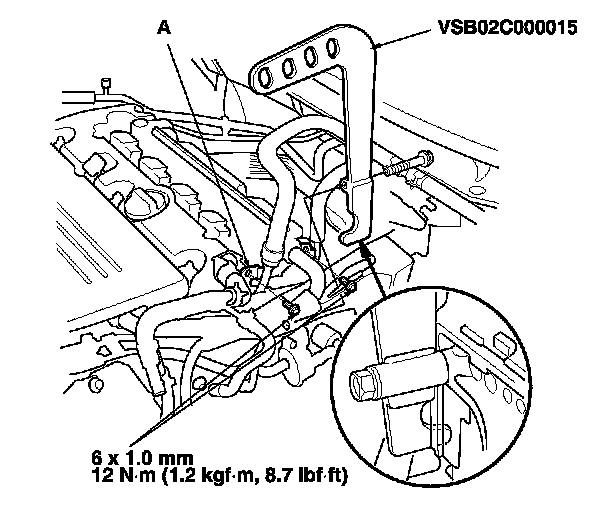 A

VSB02C000015

6 x 1.0 mm
12 N·m (1.2 kgf·m, 8.7 lbf·ft)