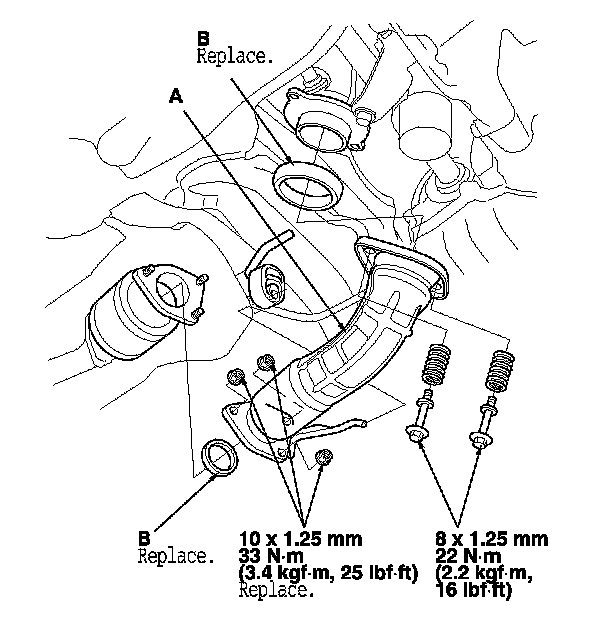 B
Replace.

A

B
Replace.

10 x 1.25 mm
33 N·m
(3.4 kgf·m, 25 lbf·ft)
Replace.

8 x 1.25 mm
22 N·m
(2.2 kgf·m,
16 lbf·ft)