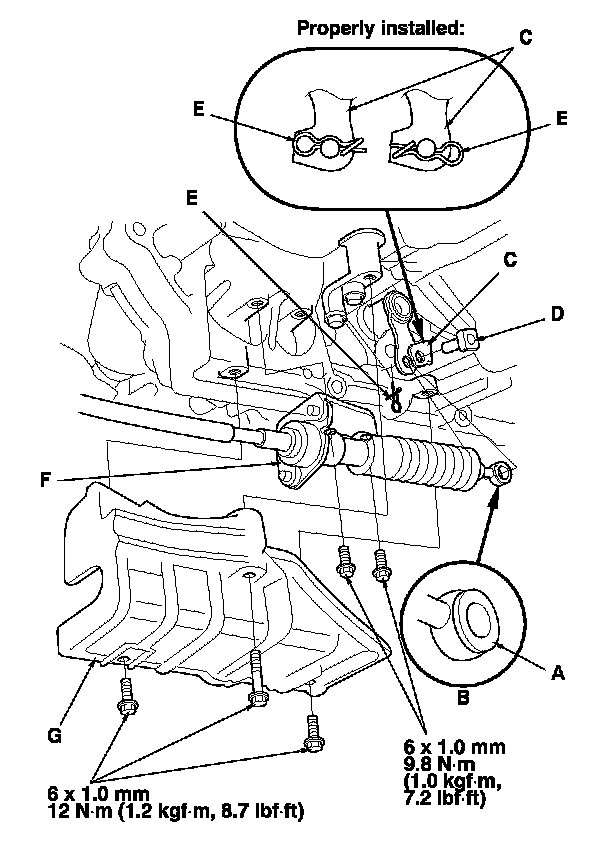 Properly installed:

C

E

E

E

C

D

F

A

B

G

6 x 1.0 mm
9.8 N·m
(1.0 kgf·m,
7.2 lbf·ft)

6 x 1.0 mm
12 N·m (1.2 kgf·m, 8.7 lbf·ft)