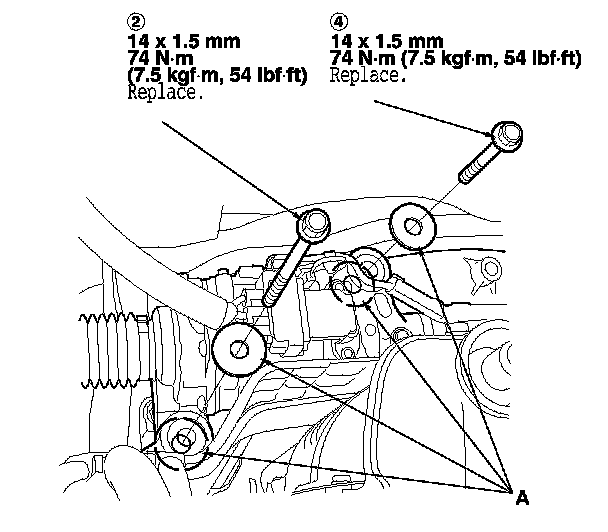 ②
14 x 1.5 mm
74 N·m
(7.5 kgf·m, 54 lbf·ft)
Replace.

④
14 x 1.5 mm
74 N·m (7.5 kgf·m, 54 lbf·ft)
Replace.

A