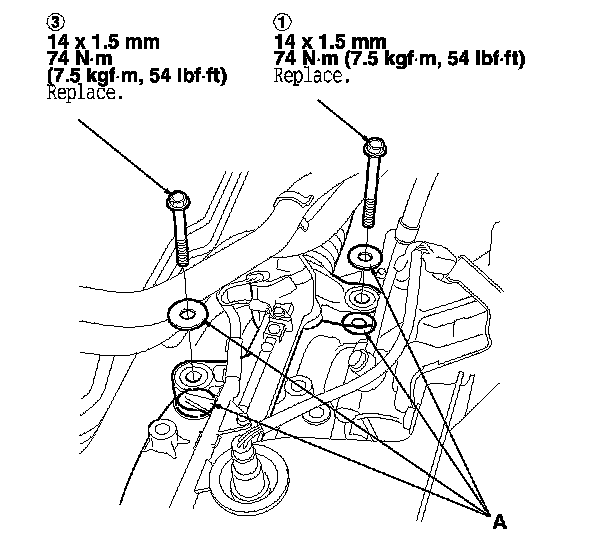 ③
14 x 1.5 mm
74 N·m
(7.5 kgf·m, 54 lbf·ft)
Replace.

①
14 x 1.5 mm
74 N·m (7.5 kgf·m, 54 lbf·ft)
Replace.

A