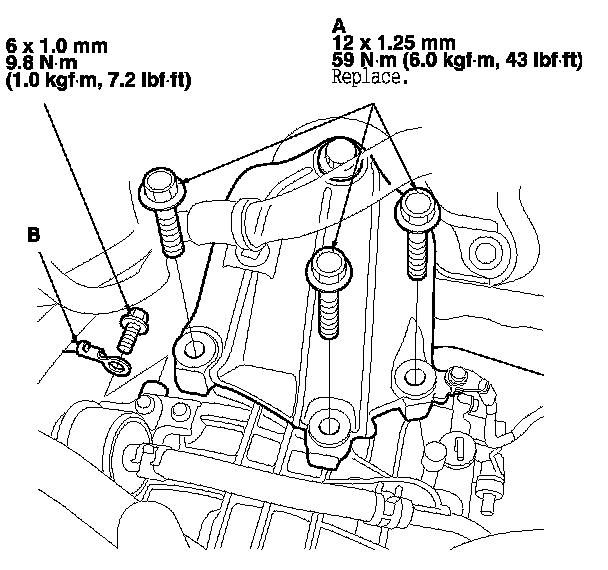 6 x 1.0 mm
9.8 N·m
(1.0 kgf·m, 7.2 lbf·ft)

A
12 x 1.25 mm
59 N·m (6.0 kgf·m, 43 lbf·ft)
Replace.

B