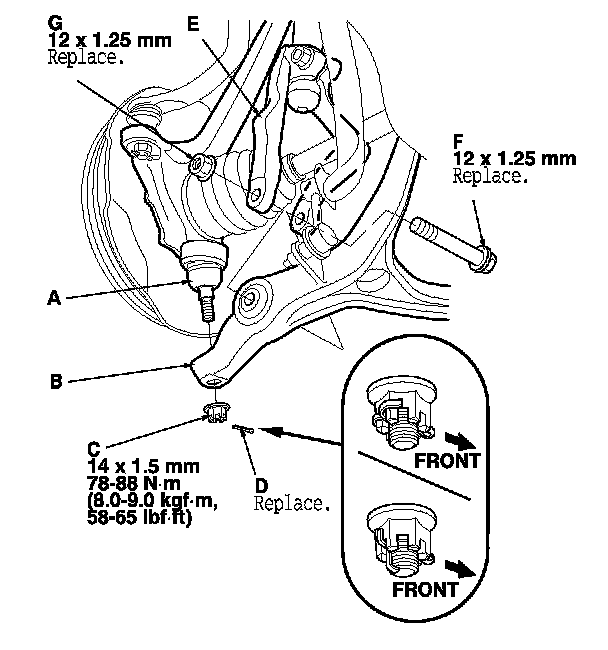 G
12 x 1.25 mm
Replace.

E

F
12 x 1.25 mm
Replace.

A

B

C
14 x 1.5 mm
78-88 N·m
(8.0-9.0 kgf·m,
58-65 lbf·ft)

D
Replace.

FRONT

FRONT