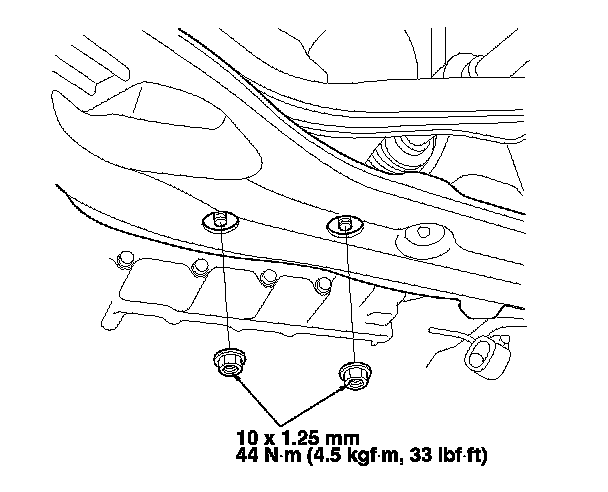 10 x 1.25 mm
44 N·m (4.5 kgf·m, 33 lbf·ft)