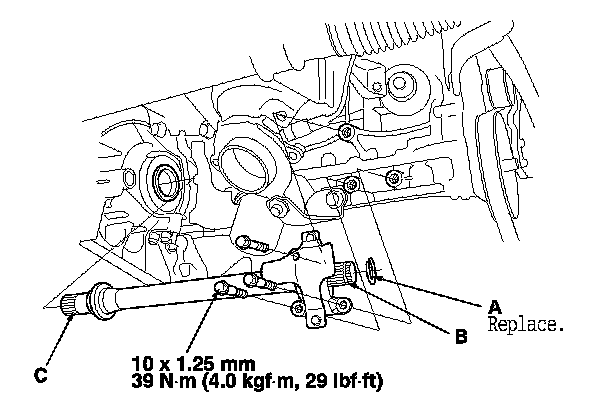 A
Replace.

B

C

10 x 1.25 mm
39 N·m (4.0 kgf·m, 29 lbf·ft)