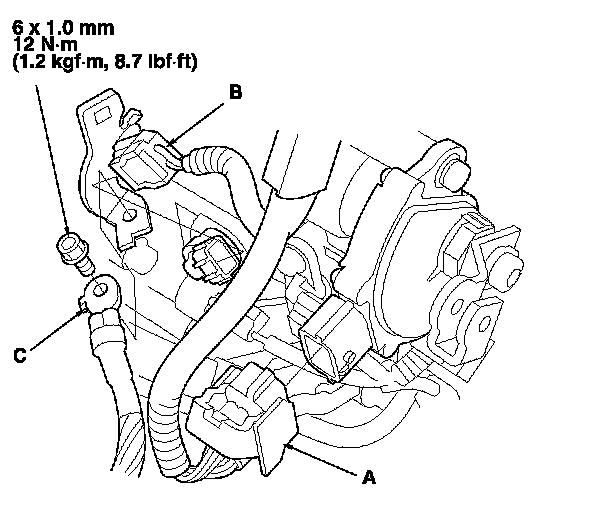 6 x 1.0 mm
12 N·m
(1.2 kgf·m, 8.7 lbf·ft)

B

C

A