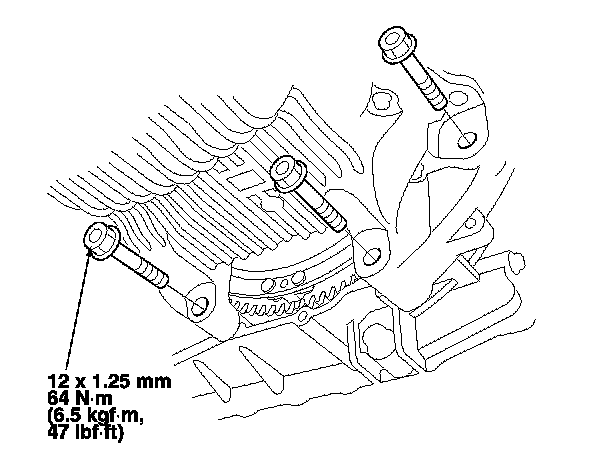 12 x 1.25 mm
64 N·m
(6.5 kgf·m,
47 lbf·ft)