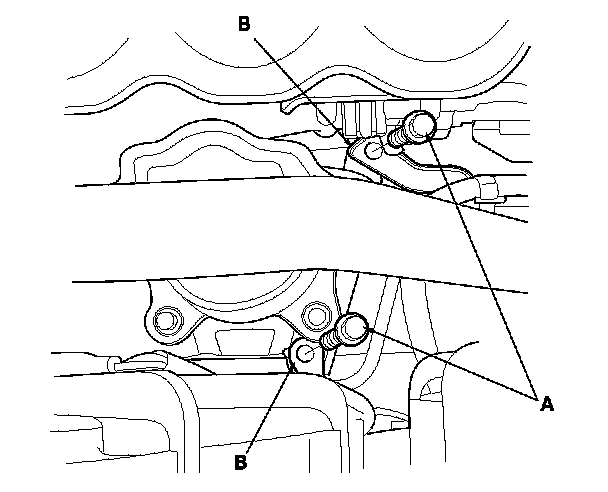 B
A
B