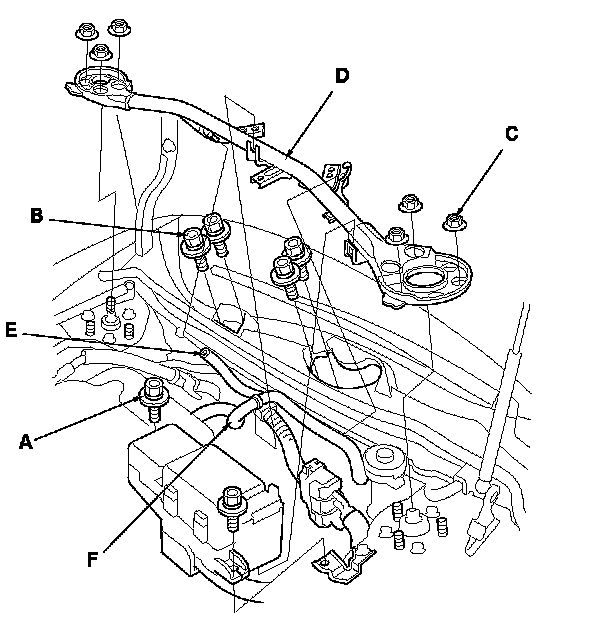 D
C
B
E
A
F