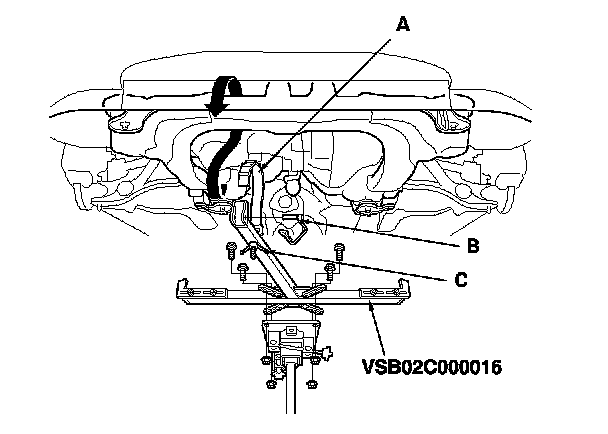 A

B

C

VSB02C000016